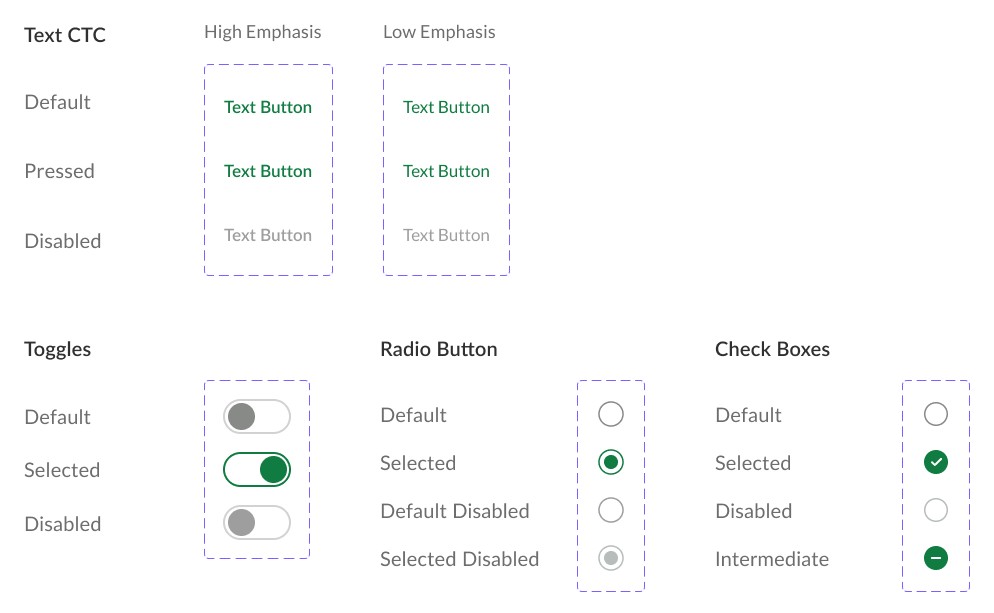 Text CTC

High Emphasis

Low Emphasis

Default

Text Button

Text Button

Pressed

Text Button

Text Button

Disabled

Text Button

Text Button

Toggles

Default

Selected

Disabled

Radio Button

Default

Selected

Default Disabled

Selected Disabled

Check Boxes

Default

Selected

Disabled

Intermediate